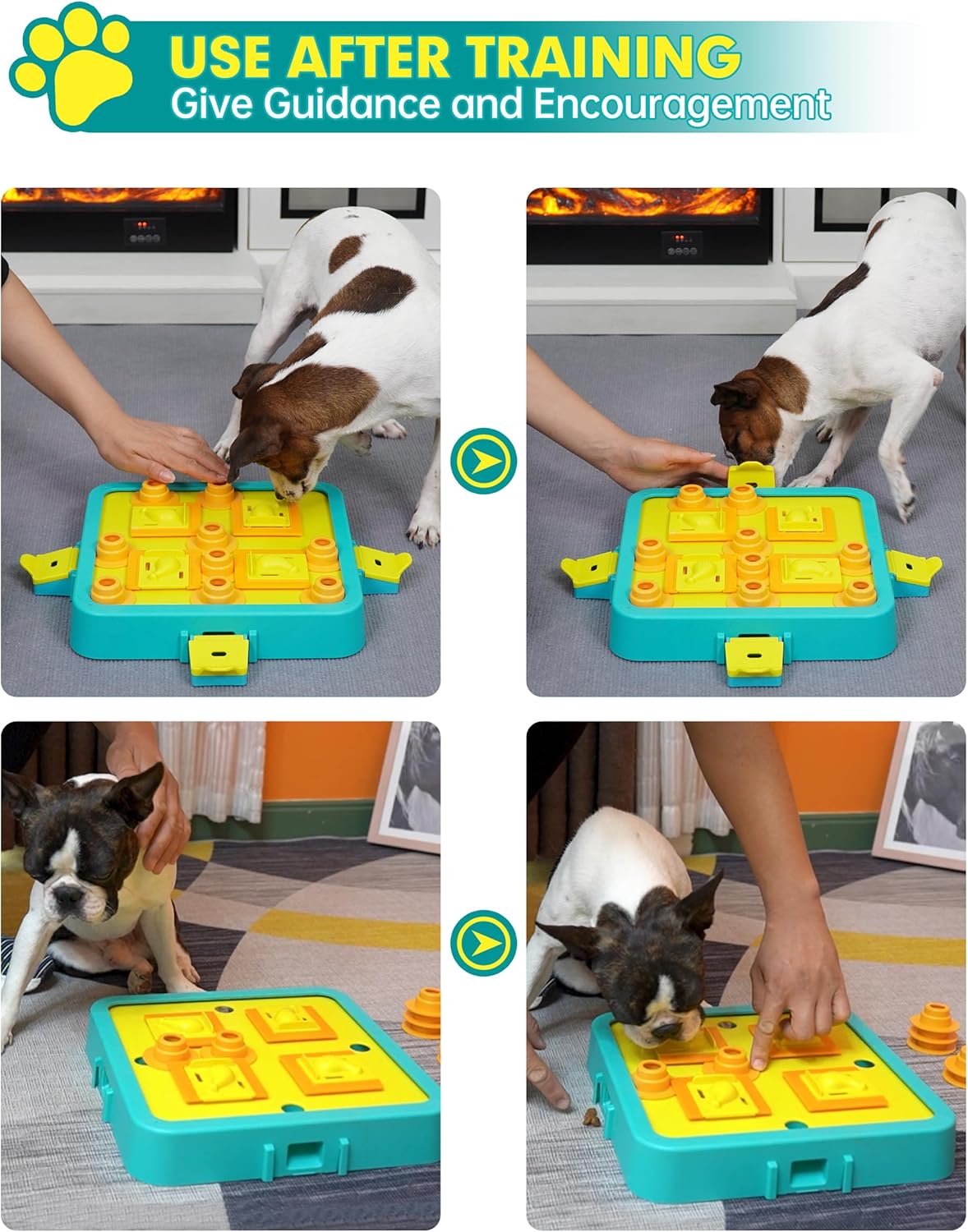 USE AFTER TRAINING
Give Guidance and Encouragement