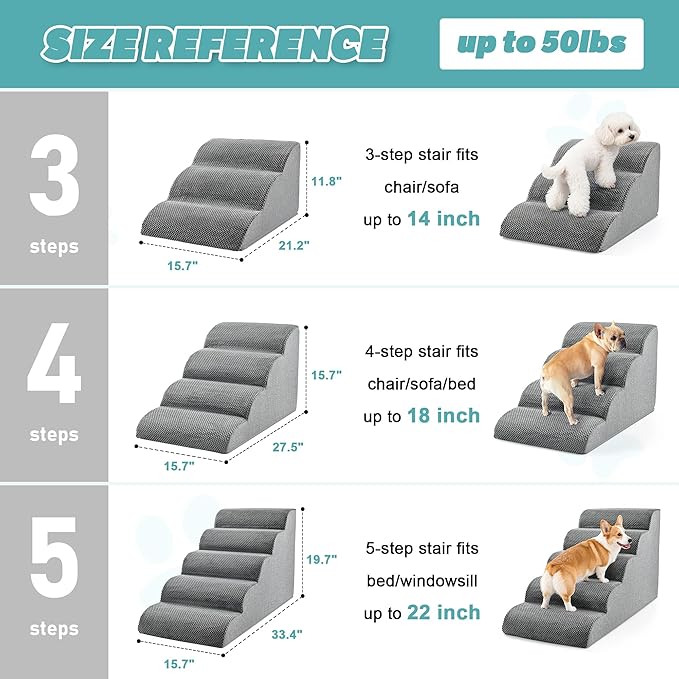 SIZE REFERENCE

up to 50lbs

3
steps

11.8"
21.2"
15.7"

3-step stair fits chair/sofa up to 14 inch

4
steps

15.7"
27.5"
15.7"

4-step stair fits chair/sofa/bed up to 18 inch

5
steps

19.7"
33.4"
15.7"

5-step stair fits bed/windowsill up to 22 inch