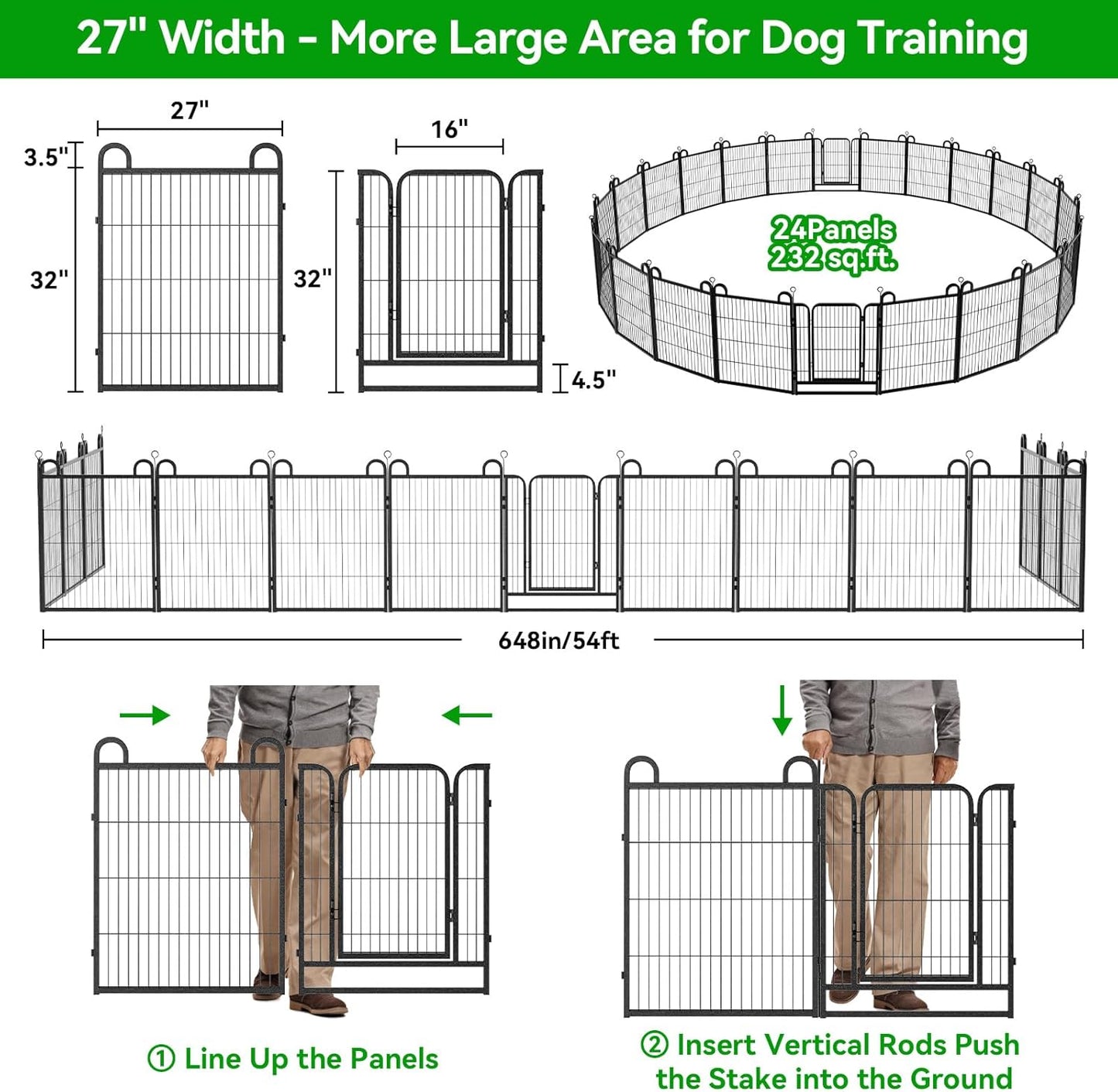 27" Width - More Large Area for Dog Training

27"

3.5"

32"

16"

32"

4.5"

24Panels
232 sq.ft.

648in/54ft

① Line Up the Panels

② Insert Vertical Rods Push the Stake into the Ground