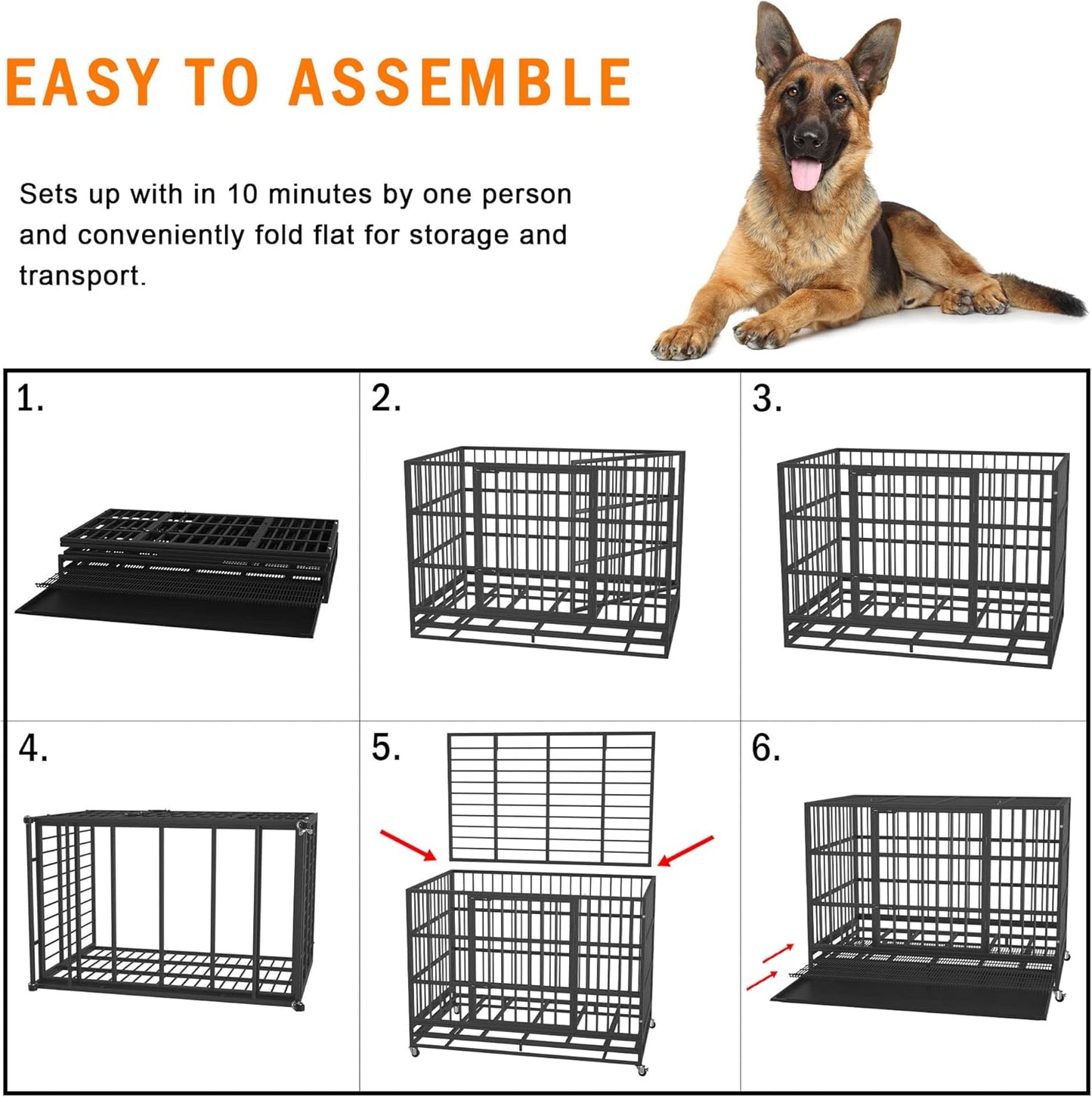 EASY TO ASSEMBLE

Sets up with in 10 minutes by one person and conveniently fold flat for storage and transport.

1.

2.

3.

4.

5.

6.