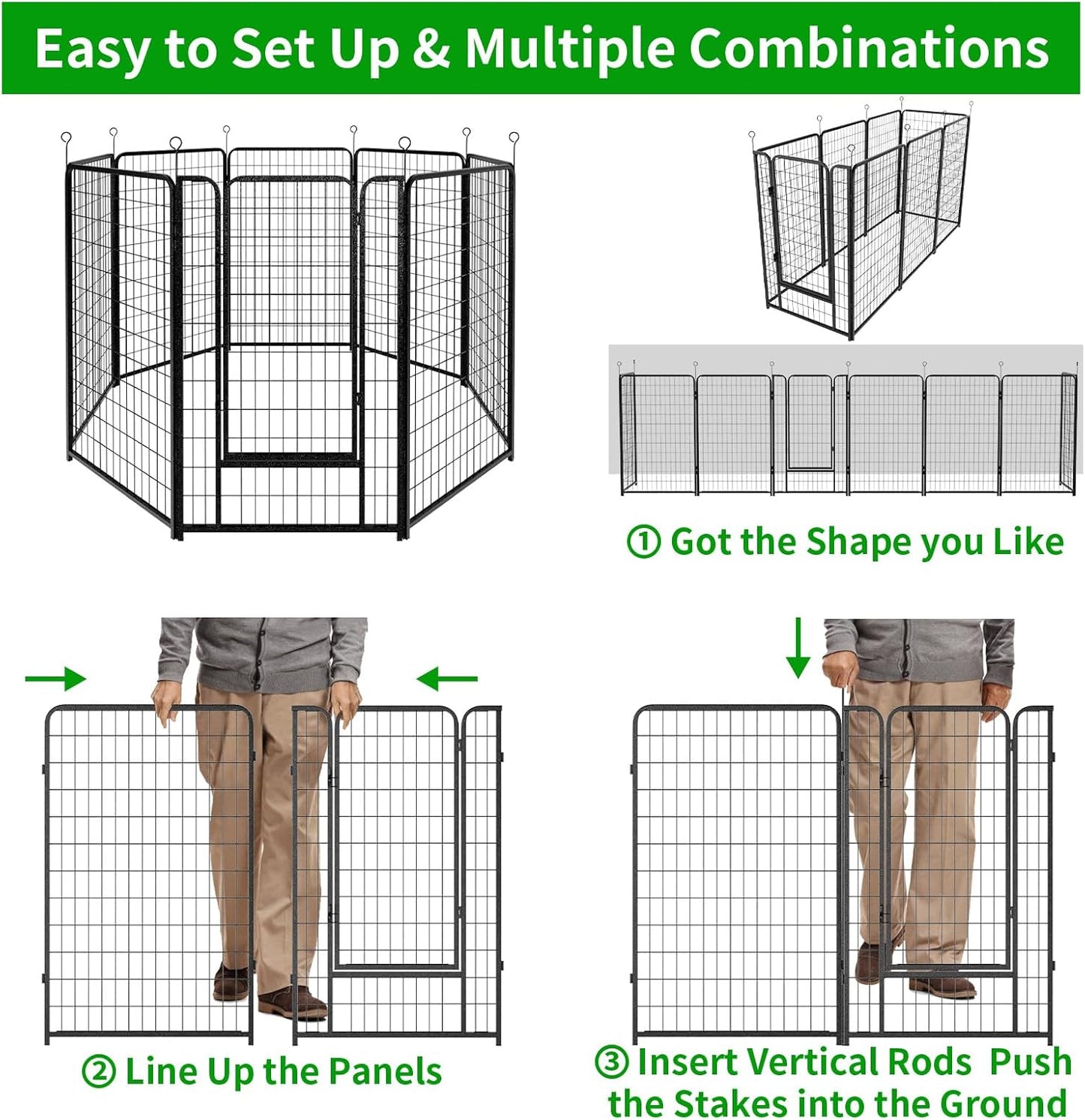 Easy to Set Up & Multiple Combinations

① Got the Shape you Like

② Line Up the Panels

③ Insert Vertical Rods Push the Stakes into the Ground