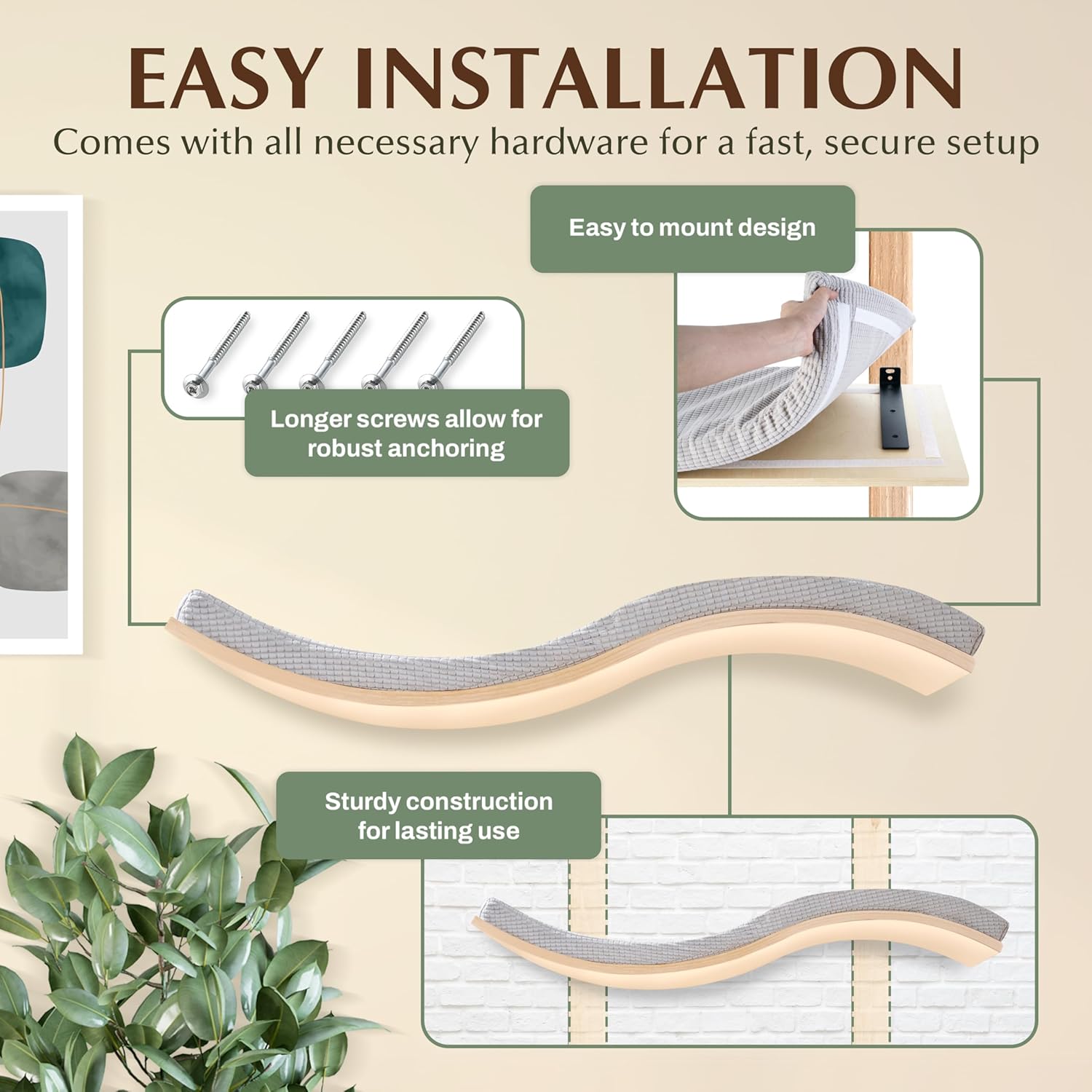 EASY INSTALLATION
Comes with all necessary hardware for a fast, secure setup

Easy to mount design

Longer screws allow for robust anchoring

Sturdy construction for lasting use