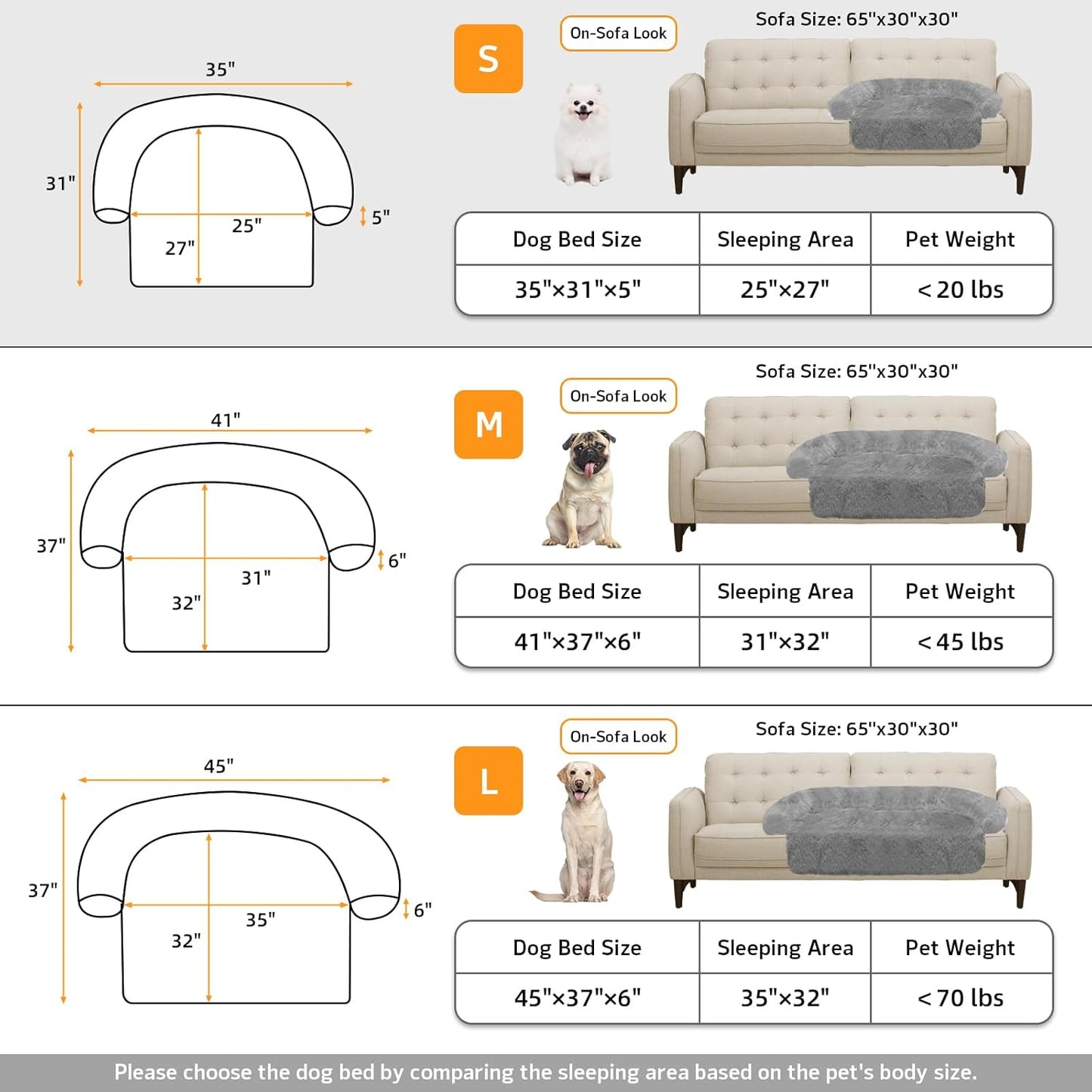 35"

31"

25"

27"

5"

S

On-Sofa Look

Sofa Size: 65"x30"x30"

| Dog Bed Size | Sleeping Area | Pet Weight |
|---|---|---|
| 35"×31"×5" | 25"×27" | < 20 lbs |

41"

37"

31"

32"

6"

M

On-Sofa Look

Sofa Size: 65"x30"x30"

| Dog Bed Size | Sleeping Area | Pet Weight |
|---|---|---|
| 41"×37"×6" | 31"×32" | < 45 lbs |

45"

37"

35"

32"

6"

L

On-Sofa Look

Sofa Size: 65"x30"x30"

| Dog Bed Size | Sleeping Area | Pet Weight |
|---|---|---|
| 45"×37"×6" | 35"×32" | < 70 lbs |

Please choose the dog bed by comparing the sleeping area based on the pet's body size.