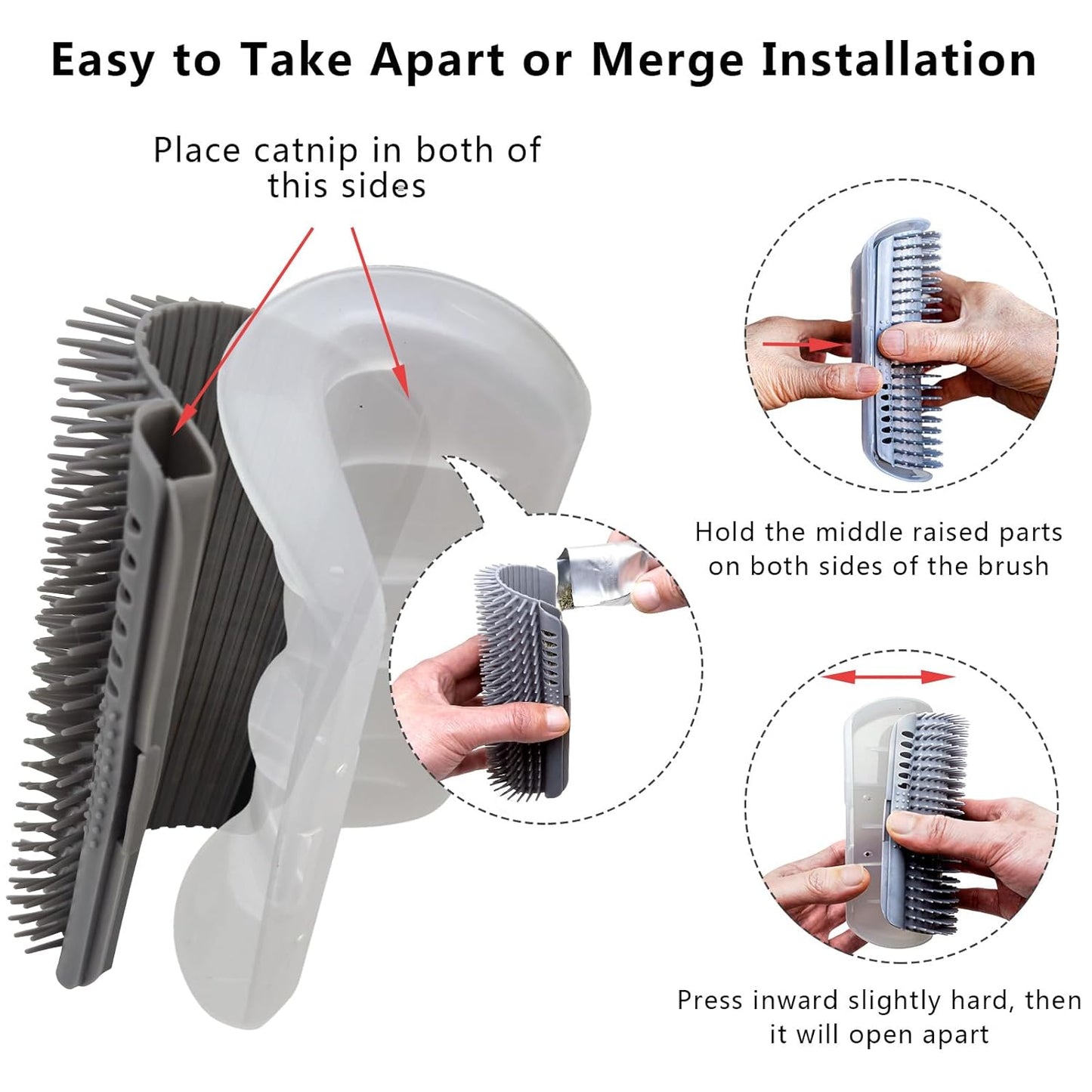 Easy to Take Apart or Merge Installation

Place catnip in both of this sides

Hold the middle raised parts on both sides of the brush

Press inward slightly hard, then it will open apart