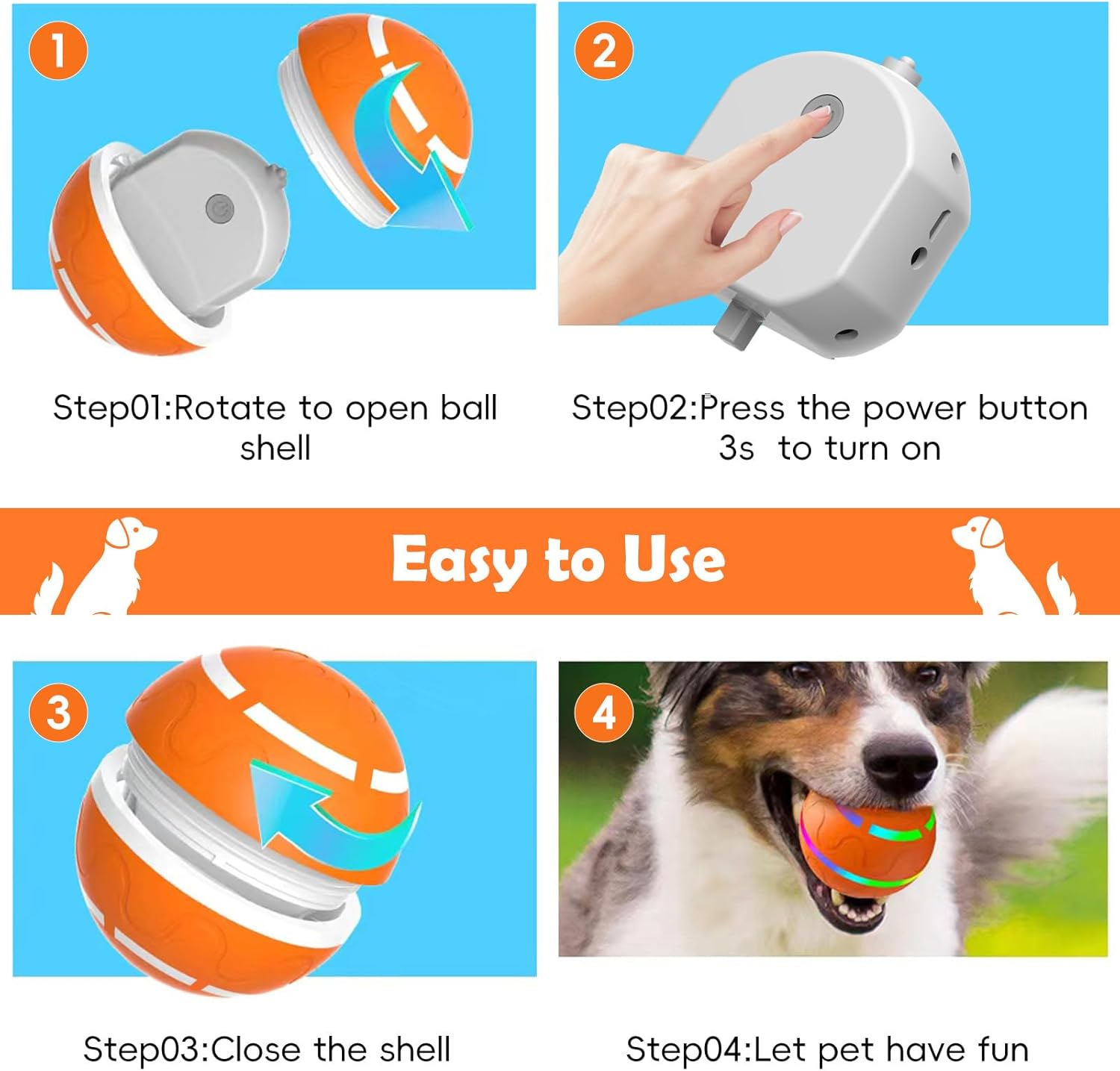 1

Step01:Rotate to open ball shell

2

Step02:Press the power button 3s to turn on

Easy to Use

3

Step03:Close the shell

4

Step04:Let pet have fun