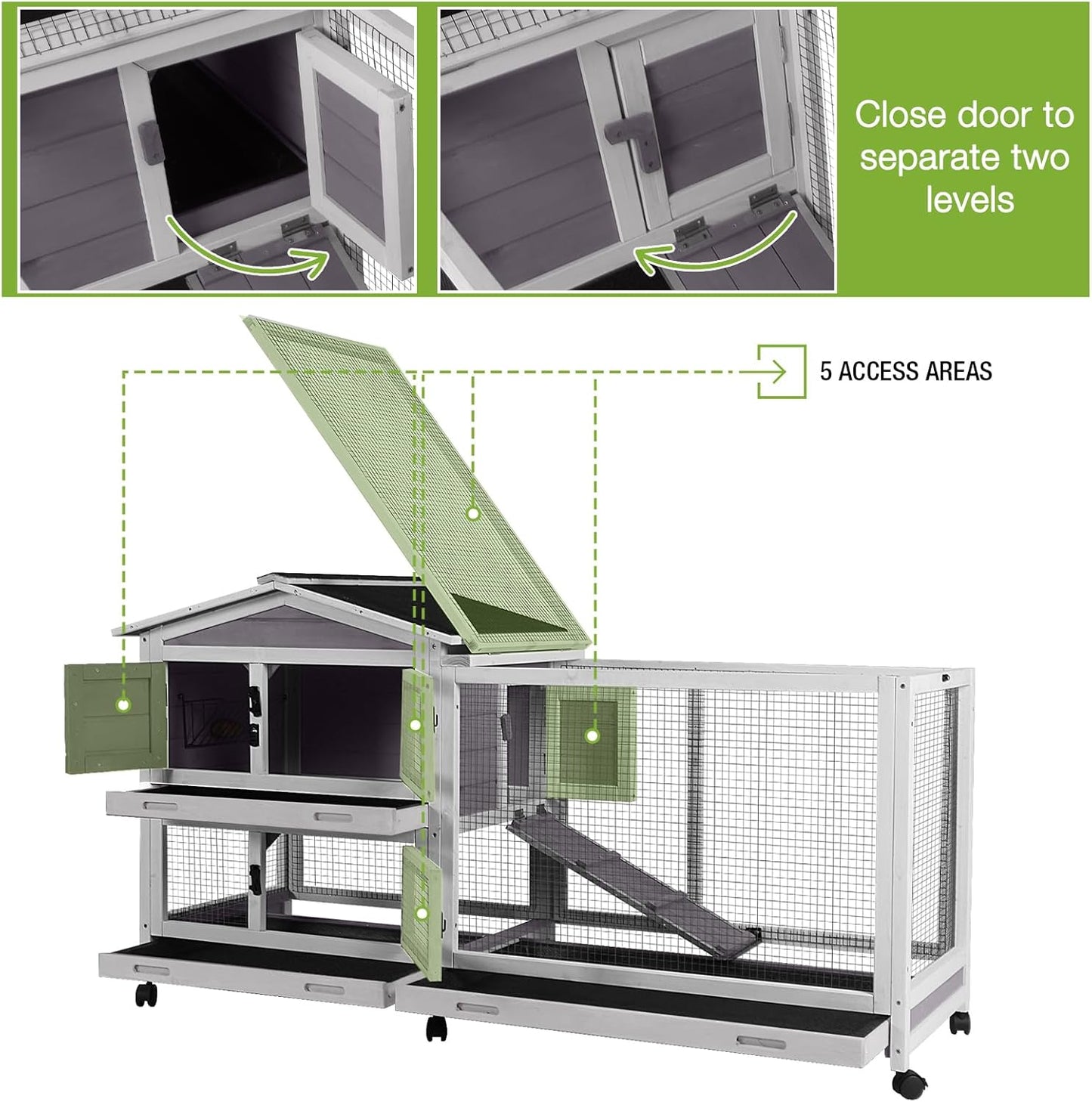 Close door to separate two levels

5 ACCESS AREAS