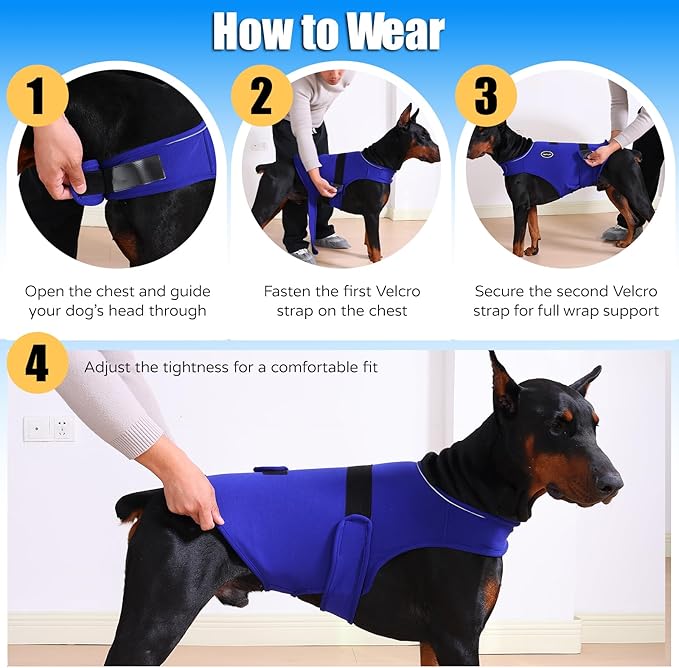 How to Wear

1

Open the chest and guide your dog's head through

2

Fasten the first Velcro strap on the chest

3

Secure the second Velcro strap for full wrap support

4

Adjust the tightness for a comfortable fit