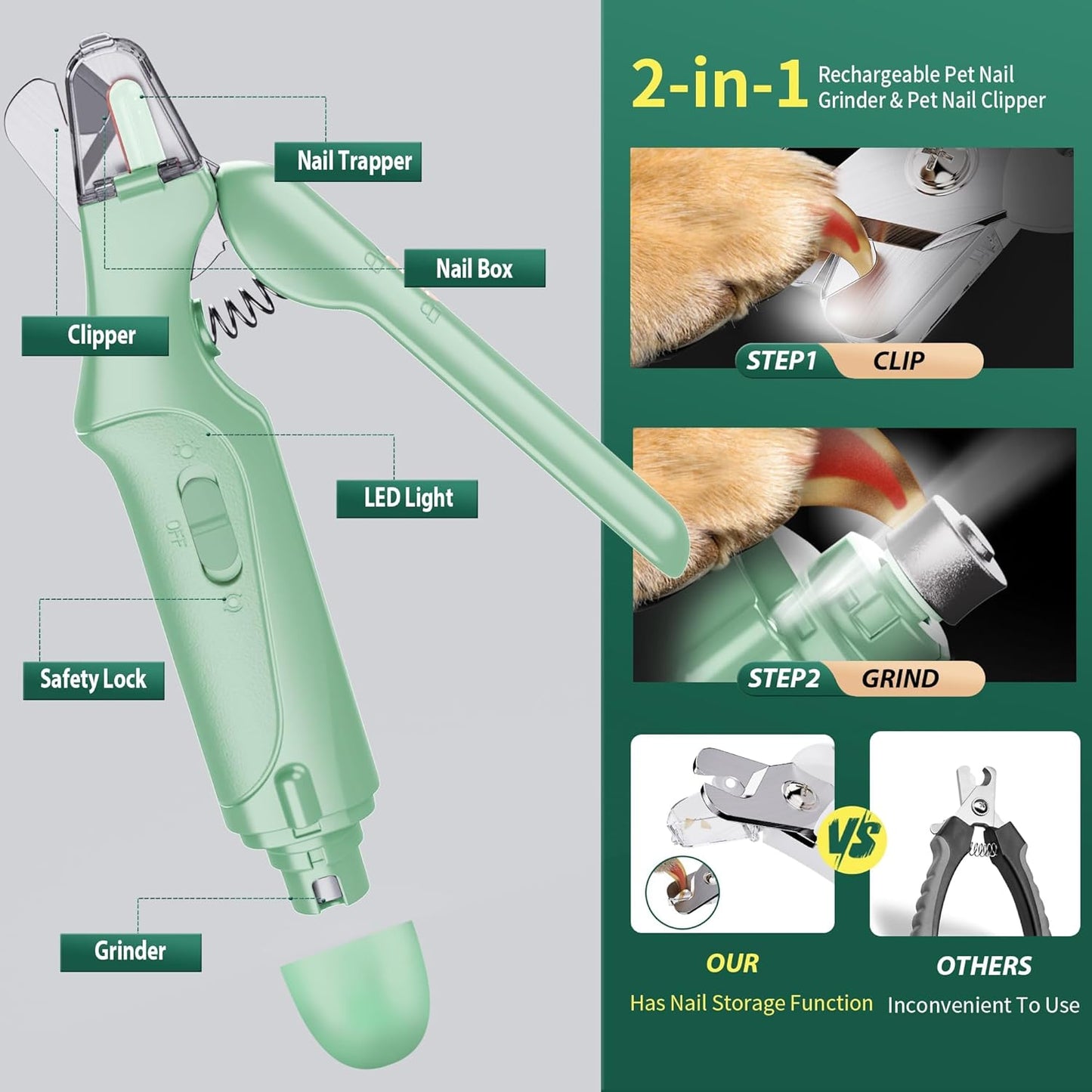 Nail Trapper

Nail Box

Clipper

LED Light

OFF

Safety Lock

Grinder

2-in-1 Rechargeable Pet Nail Grinder & Pet Nail Clipper

STEP1 CLIP

STEP2 GRIND

VS

OUR
Has Nail Storage Function

OTHERS
Inconvenient To Use