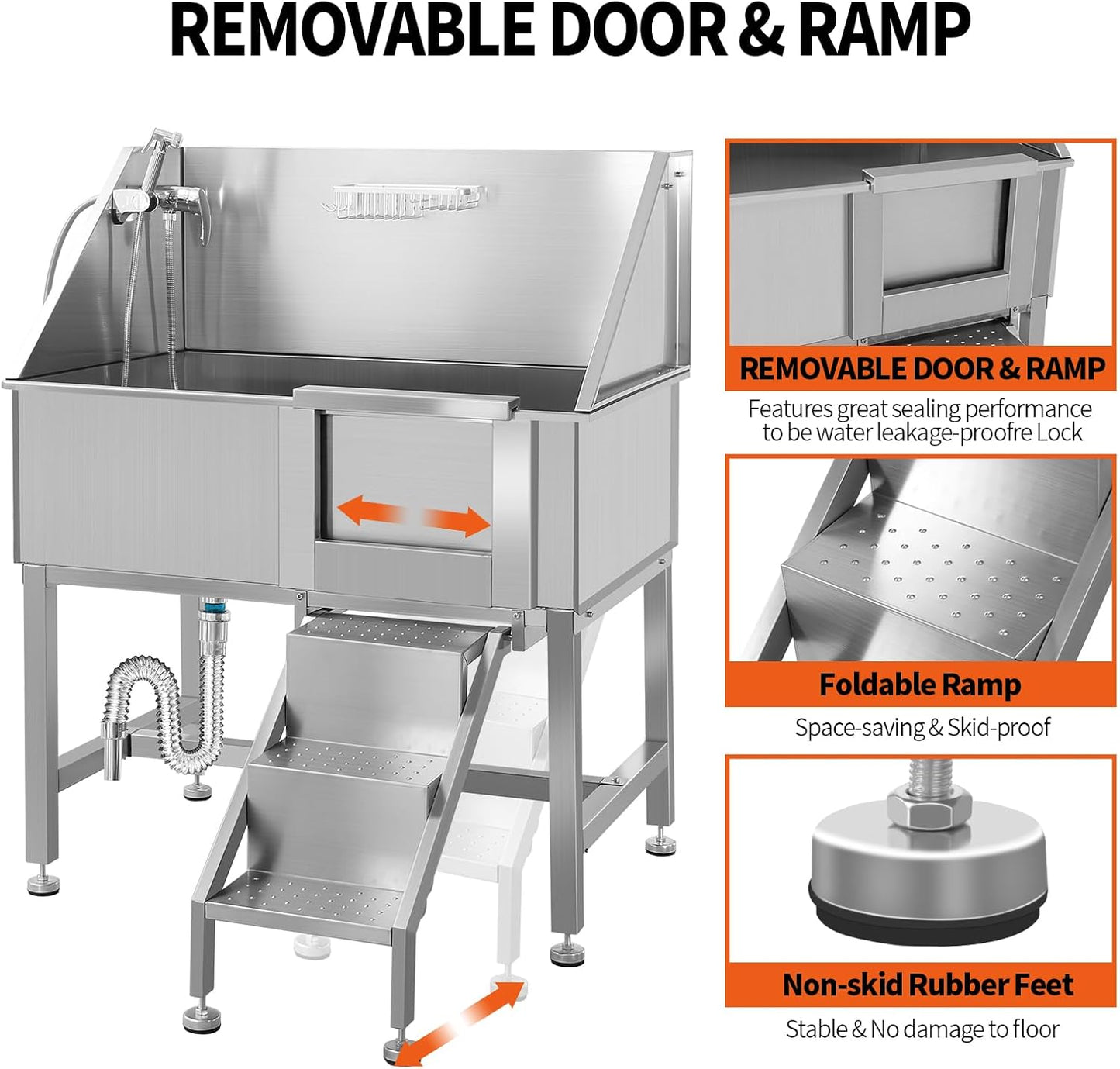 REMOVABLE DOOR & RAMP

REMOVABLE DOOR & RAMP

Features great sealing performance to be water leakage-proofre Lock

Foldable Ramp

Space-saving & Skid-proof

Non-skid Rubber Feet

Stable & No damage to floor