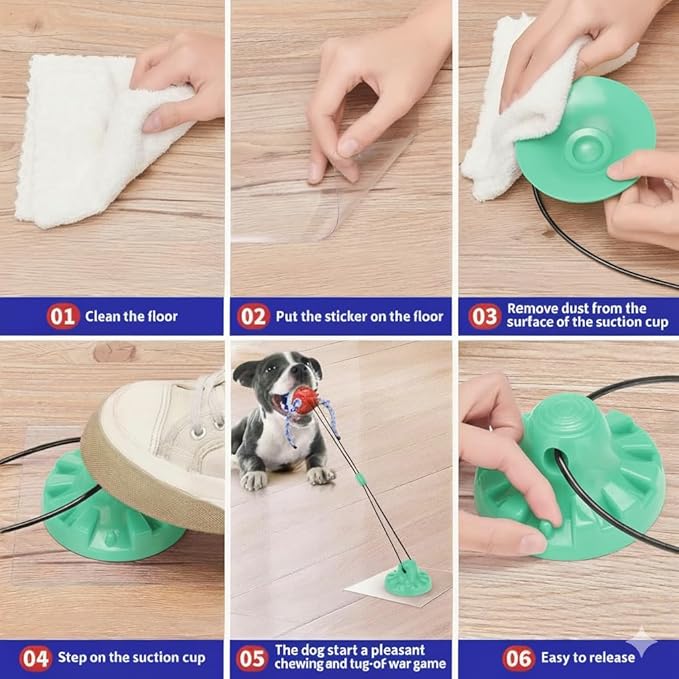 01 Clean the floor

02 Put the sticker on the floor

03 Remove dust from the surface of the suction cup

04 Step on the suction cup

05 The dog start a pleasant chewing and tug-of war game

06 Easy to release