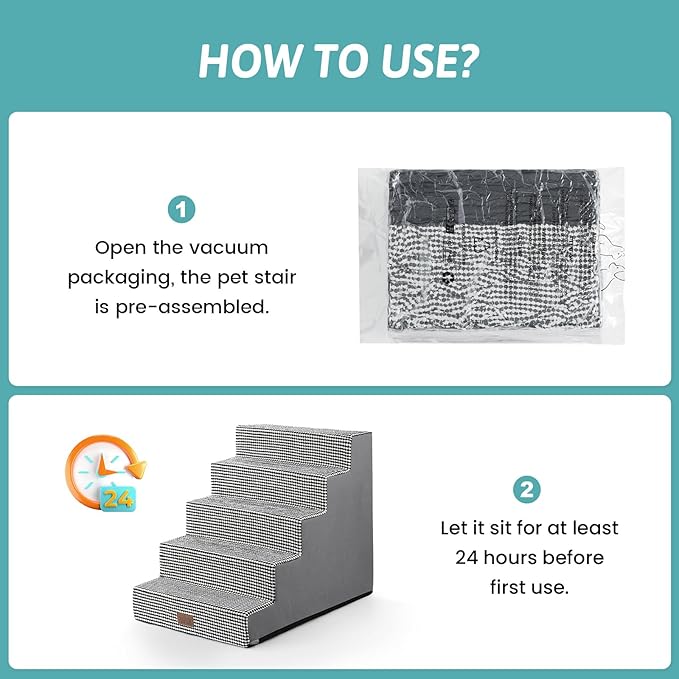 HOW TO USE?

1
Open the vacuum packaging, the pet stair is pre-assembled.

24

2
Let it sit for at least 24 hours before first use.