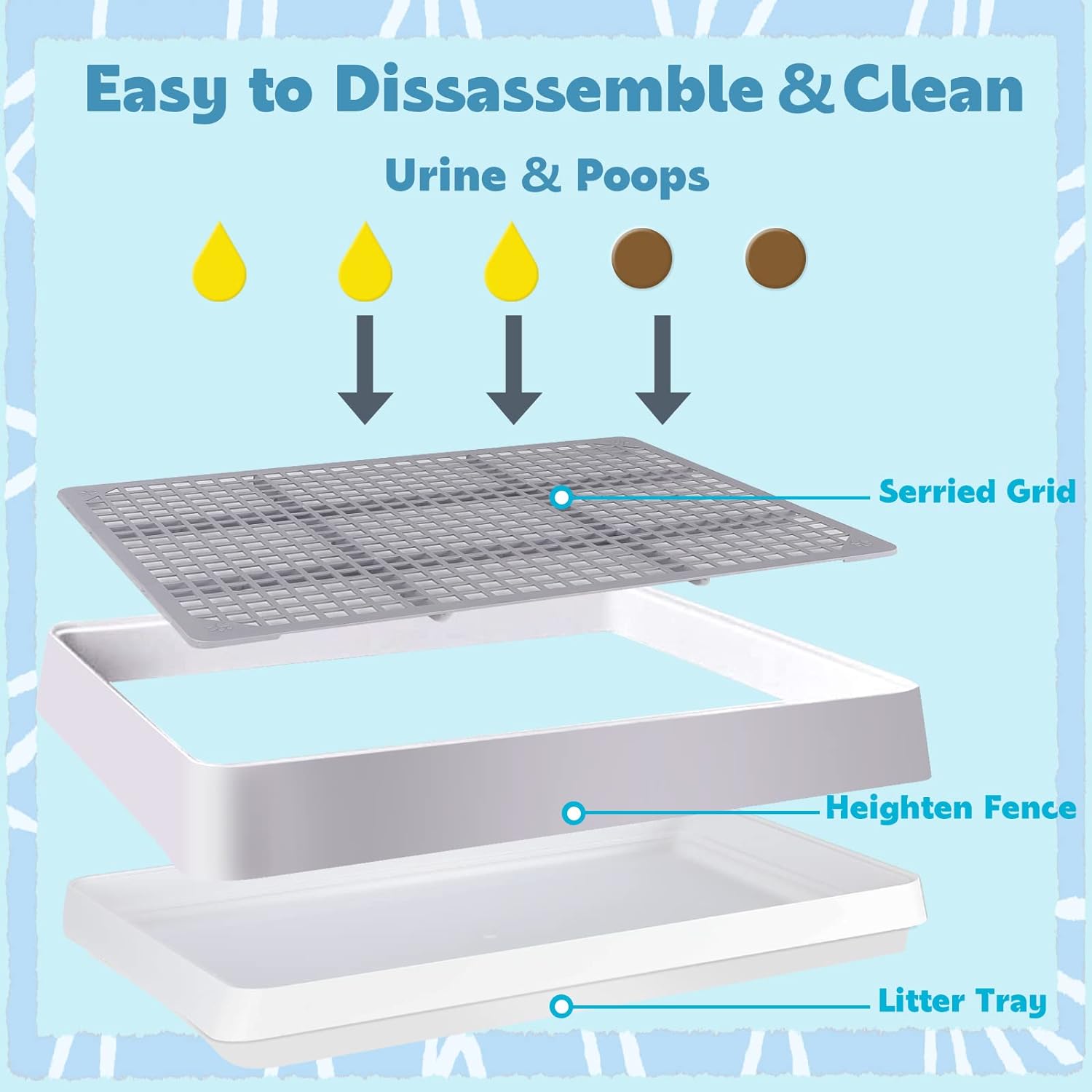 Easy to Dissassemble & Clean

Urine & Poops

Serried Grid

Heighten Fence

Litter Tray