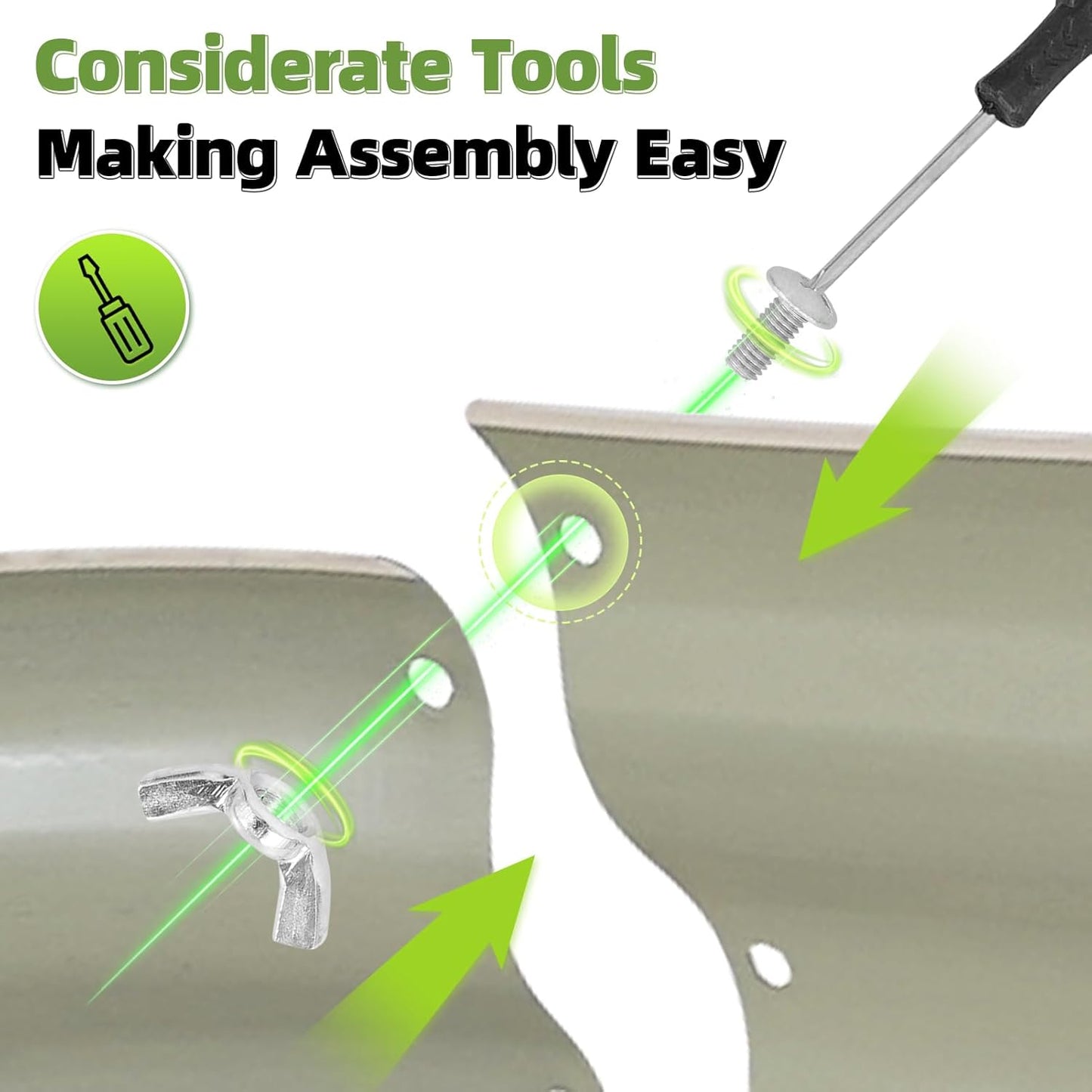 Considerate Tools
Making Assembly Easy