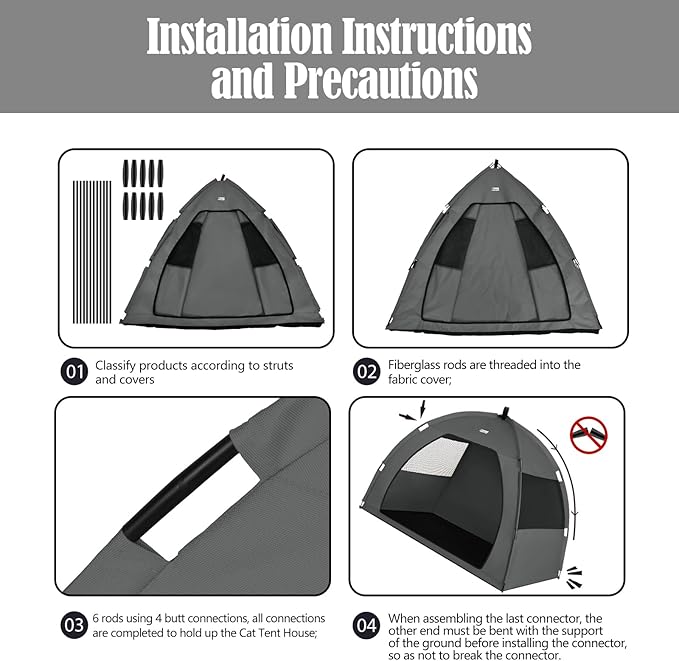 Installation Instructions and Precautions

01 Classify products according to struts and covers

02 Fiberglass rods are threaded into the fabric cover;

03 6 rods using 4 butt connections, all connections are completed to hold up the Cat Tent House;

04 When assembling the last connector, the other end must be bent with the support of the ground before installing the connector, so as not to break the connector.