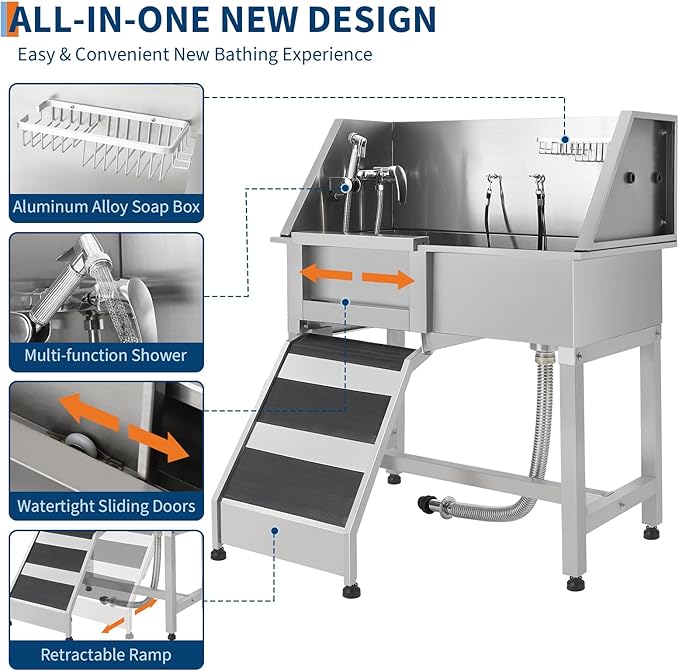 ALL-IN-ONE NEW DESIGN

Easy & Convenient New Bathing Experience

Aluminum Alloy Soap Box

Multi-function Shower

Watertight Sliding Doors

Retractable Ramp