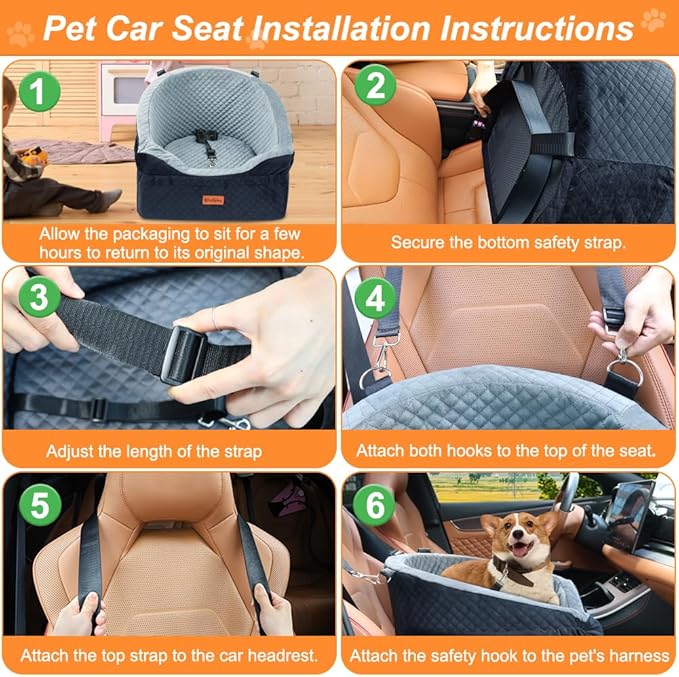 Pet Car Seat Installation Instructions

1

Allow the packaging to sit for a few hours to return to its original shape.

2

Secure the bottom safety strap.

3

Adjust the length of the strap

4

Attach both hooks to the top of the seat.

5

Attach the top strap to the car headrest.

6

Attach the safety hook to the pet's harness