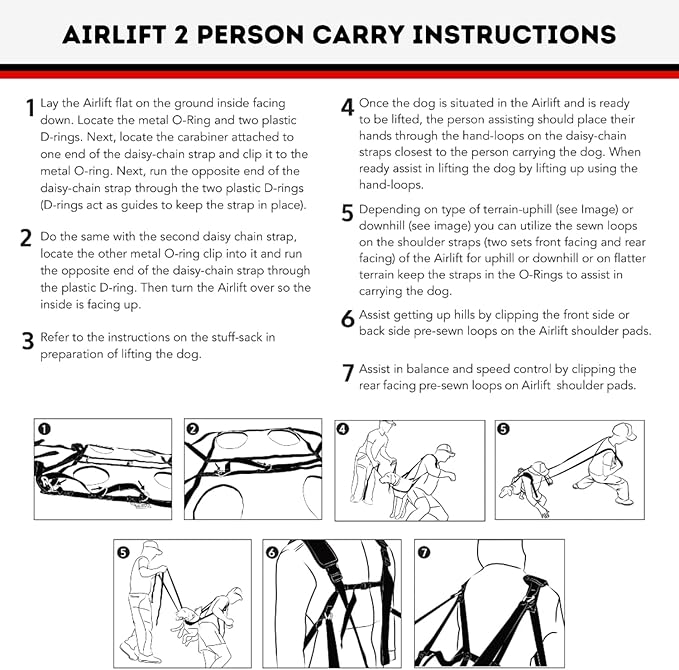 AIRLIFT 2 PERSON CARRY INSTRUCTIONS

1 Lay the Airlift flat on the ground inside facing down. Locate the metal O-Ring and two plastic D-rings. Next, locate the carabiner attached to one end of the daisy-chain strap and clip it to the metal O-ring. Next, run the opposite end of the daisy-chain strap through the two plastic D-rings (D-rings act as guides to keep the strap in place).

2 Do the same with the second daisy chain strap, locate the other metal O-ring clip into it and run the opposite end of the daisy-chain strap through the plastic D-ring. Then turn the Airlift over so the inside is facing up.

3 Refer to the instructions on the stuff-sack in preparation of lifting the dog.

4 Once the dog is situated in the Airlift and is ready to be lifted, the person assisting should place their hands through the hand-loops on the daisy-chain straps closest to the person carrying the dog. When ready assist in lifting the dog by lifting up using the hand-loops.

5 Depending on type of terrain-uphill (see Image) or downhill (see image) you can utilize the sewn loops on the shoulder straps (two sets front facing and rear facing) of the Airlift for uphill or downhill or on flatter terrain keep the straps in the O-Rings to assist in carrying the dog.

6 Assist getting up hills by clipping the front side or back side pre-sewn loops on the Airlift shoulder pads.

7 Assist in balance and speed control by clipping the rear facing pre-sewn loops on Airlift shoulder pads.

1

2

4

5

5

6

7