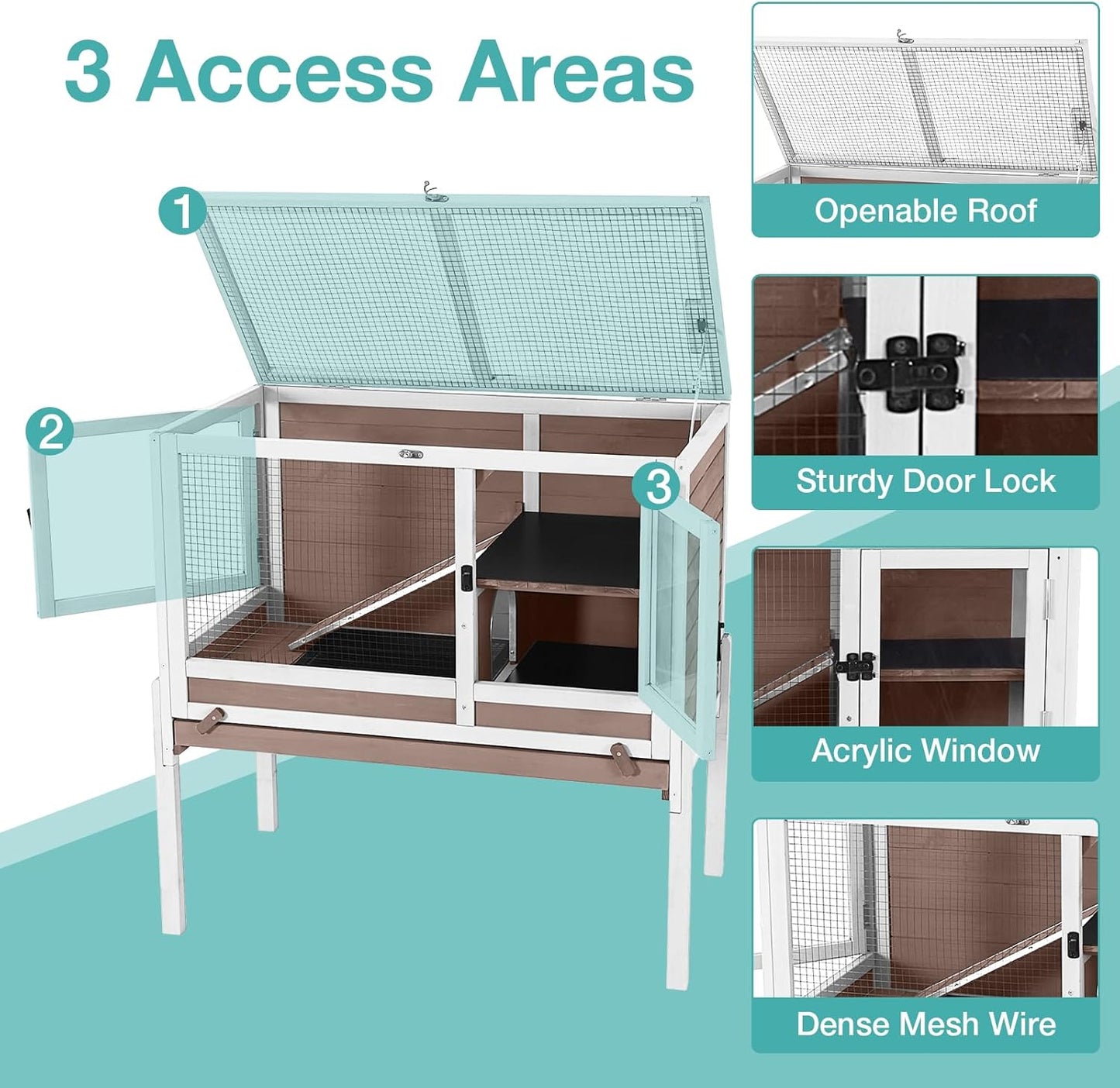 3 Access Areas

1

2

3

Openable Roof

Sturdy Door Lock

Acrylic Window

Dense Mesh Wire